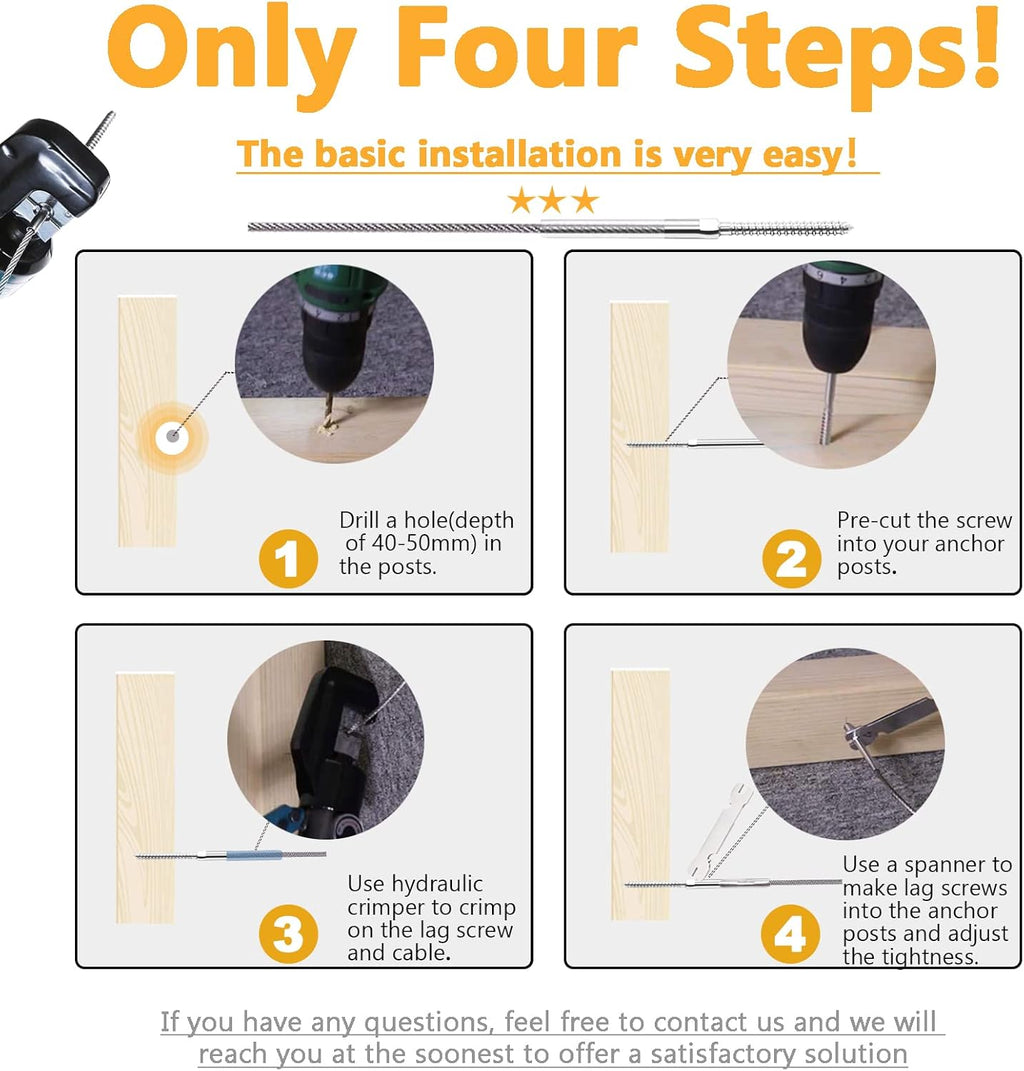 Only Four Steps!

The basic installation is very easy!

★★★

1
Drill a hole(depth of 40-50mm) in the posts.

2
Pre-cut the screw into your anchor posts.

3
Use hydraulic crimper to crimp on the lag screw and cable.

4
Use a spanner to make lag screws into the anchor posts and adjust the tightness.

If you have any questions, feel free to contact us and we will reach you at the soonest to offer a satisfactory solution