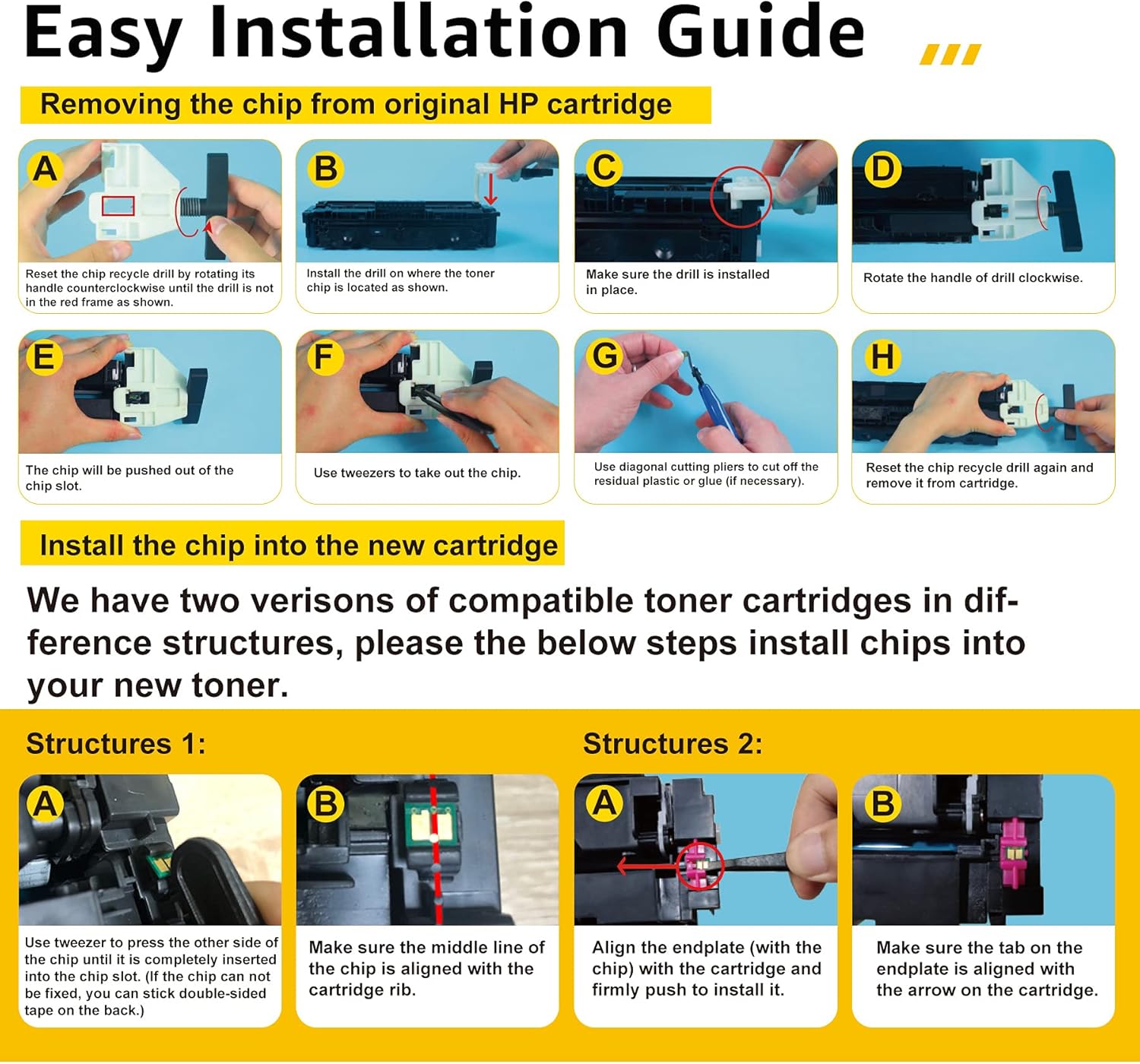 Easy Installation Guide

Removing the chip from original HP cartridge

A
Reset the chip recycle drill by rotating its handle counterclockwise until the drill is not in the red frame as shown.

B
Install the drill on where the toner chip is located as shown.

C
Make sure the drill is installed in place.

D
Rotate the handle of drill clockwise.

E
The chip will be pushed out of the chip slot.

F
Use tweezers to take out the chip.

G
Use diagonal cutting pliers to cut off the residual plastic or glue (if necessary).

H
Reset the chip recycle drill again and remove it from cartridge.

Install the chip into the new cartridge

We have two verisons of compatible toner cartridges in difference structures, please the below steps install chips into your new toner.

Structures 1:

A
Use tweezer to press the other side of the chip until it is completely inserted into the chip slot. (If the chip can not be fixed, you can stick double-sided tape on the back.)

B
Make sure the middle line of the chip is aligned with the cartridge rib.

Structures 2:

A
Align the endplate (with the chip) with the cartridge and firmly push to install it.

B
Make sure the tab on the endplate is aligned with the arrow on the cartridge.